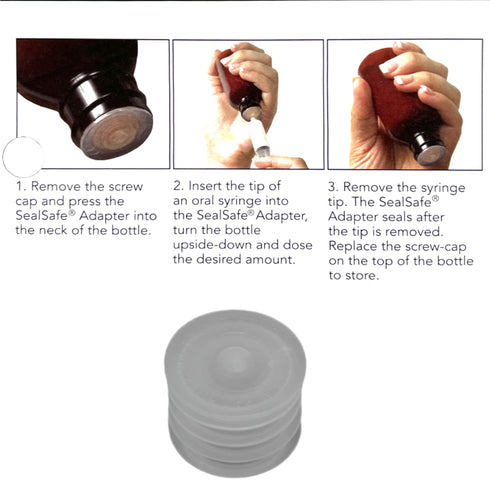 1. Remove the screw cap and press the SealSafe® Adapter into the neck of the bottle.

2. Insert the tip of an oral syringe into the SealSafe® Adapter, turn the bottle upside-down and dose the desired amount.

3. Remove the syringe tip. The SealSafe® Adapter seals after the tip is removed. Replace the screw-cap on the top of the bottle to store.